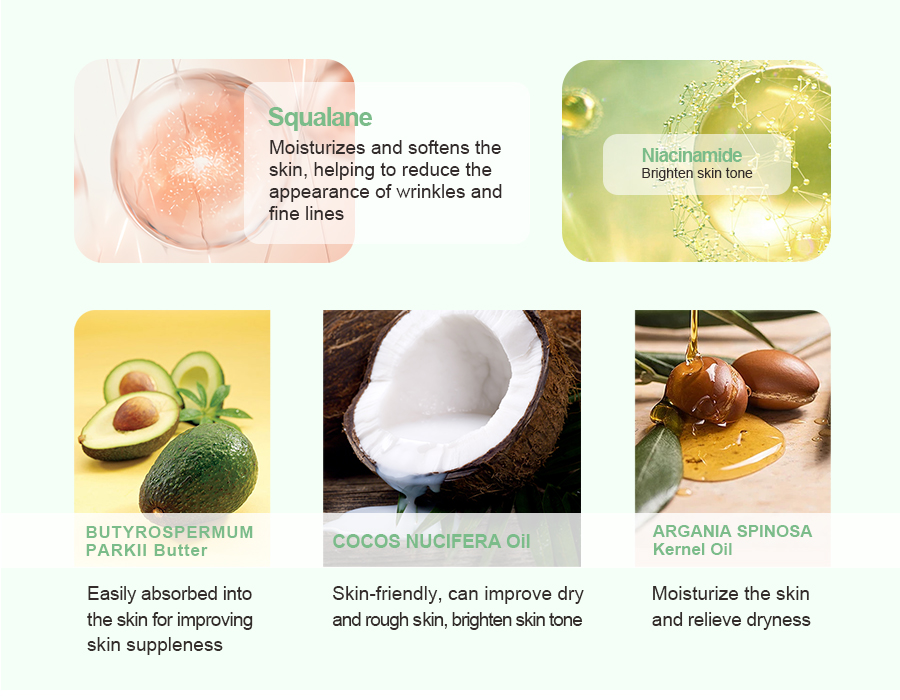 Squalane
Moisturizes and softens the skin, helping to reduce the appearance of wrinkles and fine lines

Niacinamide
Brighten skin tone

BUTYROSPERMUM PARKII Butter

Easily absorbed into the skin for improving skin suppleness

COCOS NUCIFERA Oil

Skin-friendly, can improve dry and rough skin, brighten skin tone

ARGANIA SPINOSA Kernel Oil

Moisturize the skin and relieve dryness